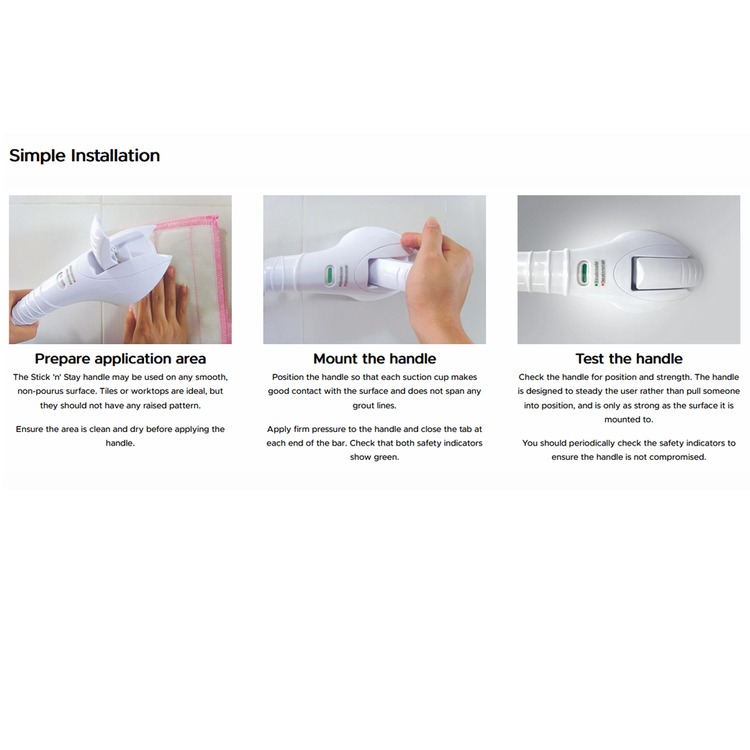 Simple Installation

Prepare application area

The Stick 'n' Stay handle may be used on any smooth, non-pourus surface. Tiles or worktops are ideal, but they should not have any raised pattern.

Ensure the area is clean and dry before applying the handle.

Mount the handle

Position the handle so that each suction cup makes good contact with the surface and does not span any grout lines.

Apply firm pressure to the handle and close the tab at each end of the bar. Check that both safety indicators show green.

Test the handle

Check the handle for position and strength. The handle is designed to steady the user rather than pull someone into position, and is only as strong as the surface it is mounted to.

You should periodically check the safety indicators to ensure the handle is not compromised.