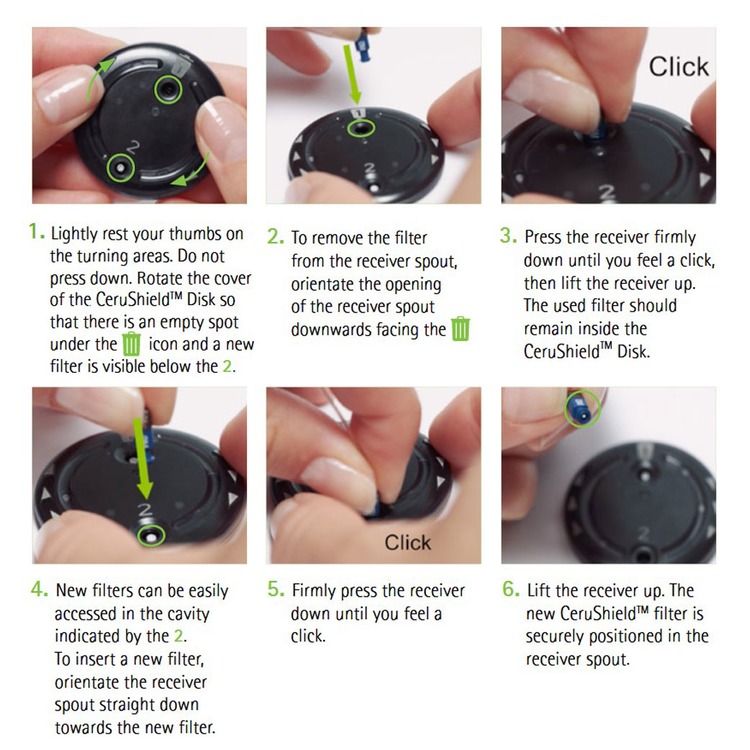 2

2

Click

2

1. Lightly rest your thumbs on the turning areas. Do not press down. Rotate the cover of the CeruShield™ Disk so that there is an empty spot under the icon and a new filter is visible below the 2.

2. To remove the filter from the receiver spout, orientate the opening of the receiver spout downwards facing the

3. Press the receiver firmly down until you feel a click, then lift the receiver up. The used filter should remain inside the CeruShield™ Disk.

2

Click

4. New filters can be easily accessed in the cavity indicated by the 2. To insert a new filter, orientate the receiver spout straight down towards the new filter.

5. Firmly press the receiver down until you feel a click.

6. Lift the receiver up. The new CeruShield™ filter is securely positioned in the receiver spout.