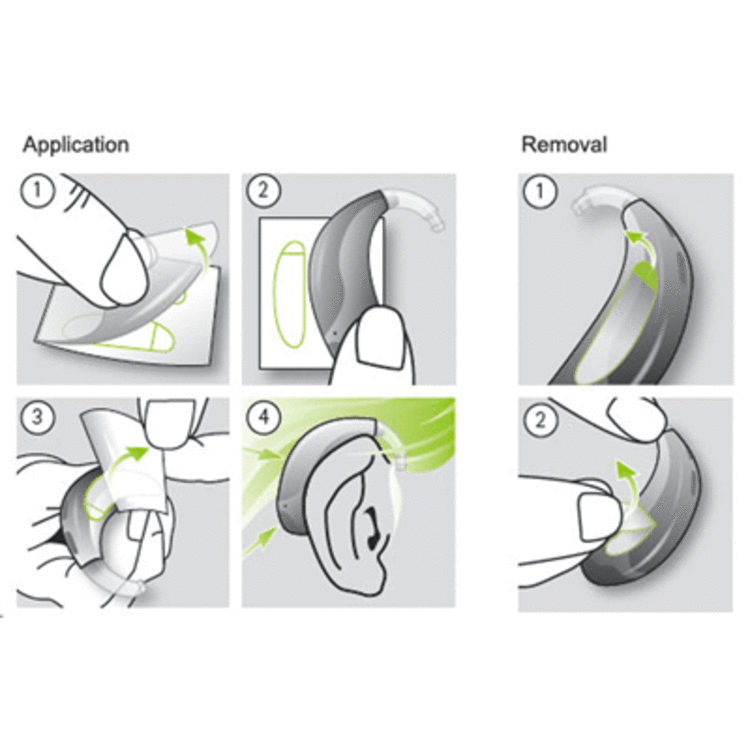 Application

1

2

3

4

Removal

1

2