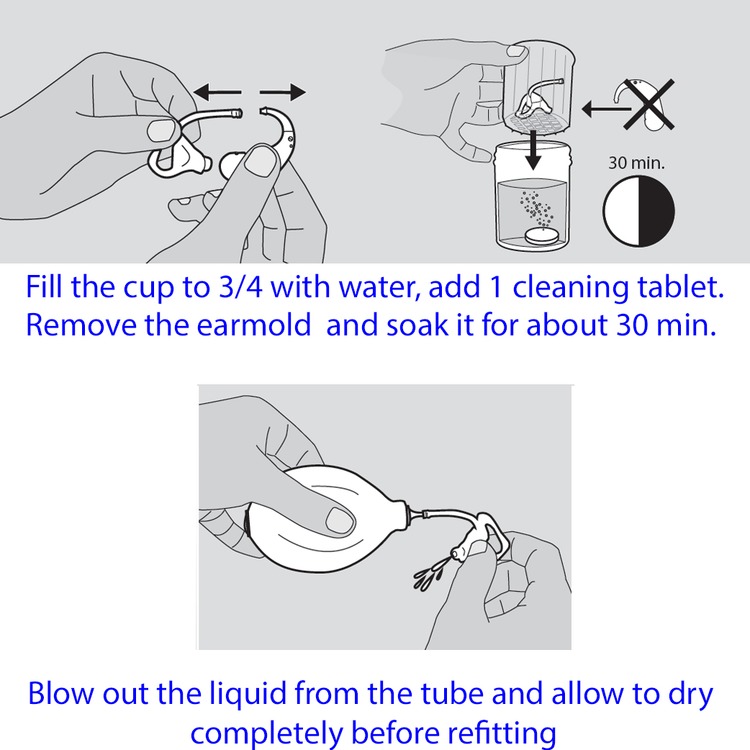 30 min.

Fill the cup to 3/4 with water, add 1 cleaning tablet. Remove the earmold  and soak it for about 30 min.

Blow out the liquid from the tube and allow to dry completely before refitting