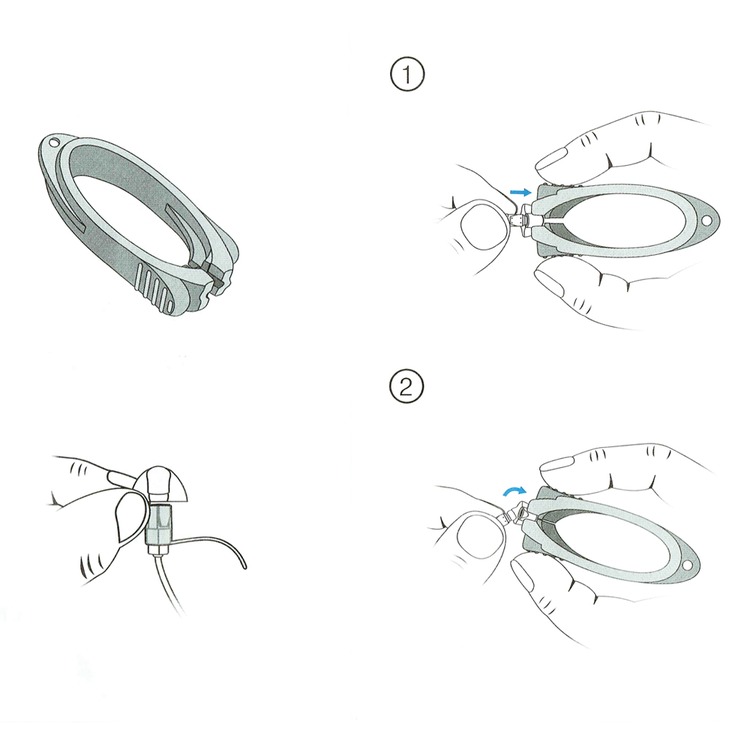 ①

②