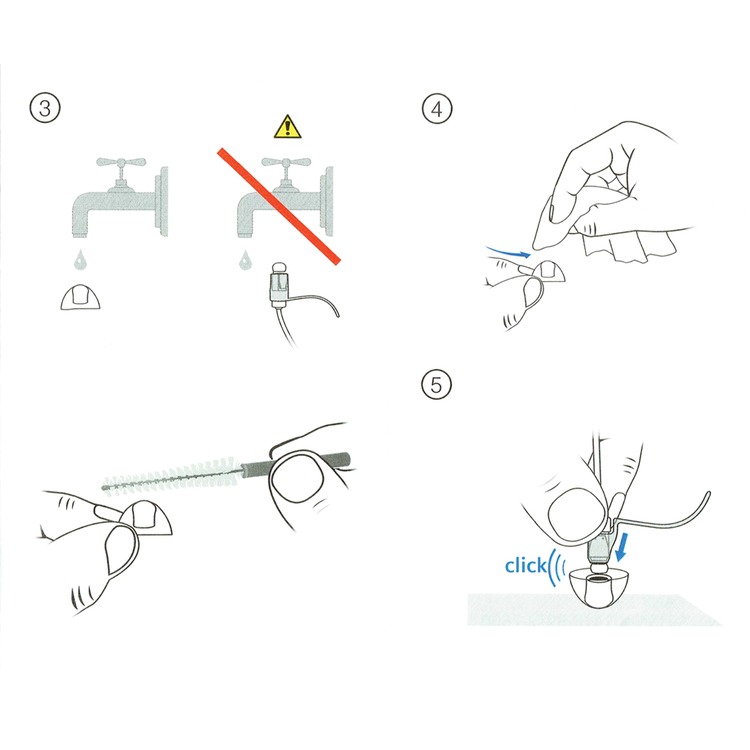 ③

④

⑤

click