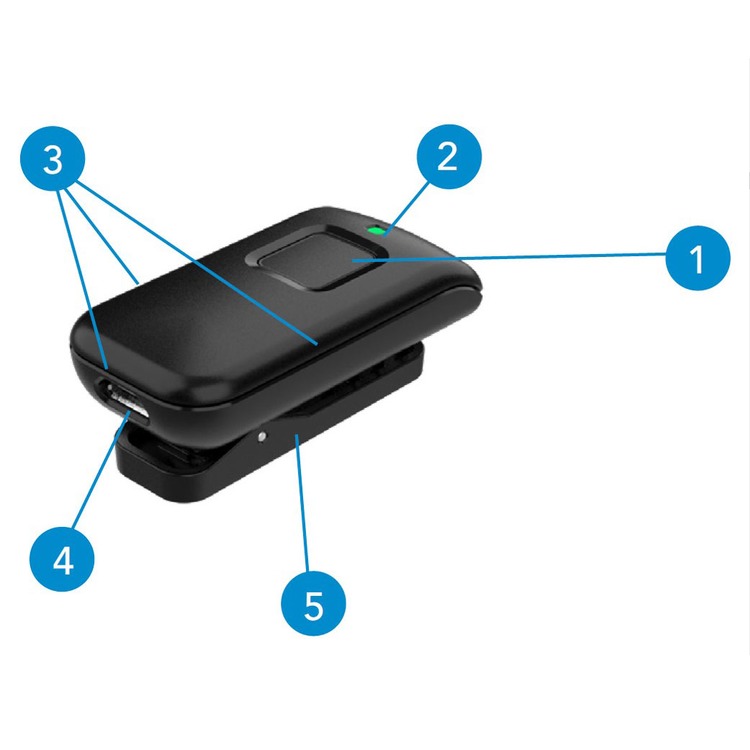 3
2
1
4
5