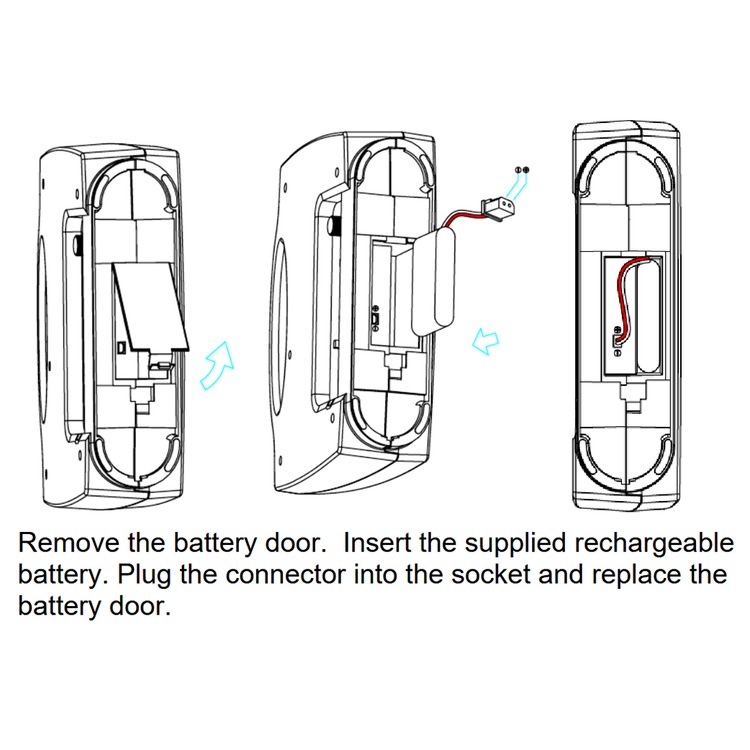 Remove the battery door.  Insert the supplied rechargeable battery. Plug the connector into the socket and replace the battery door.