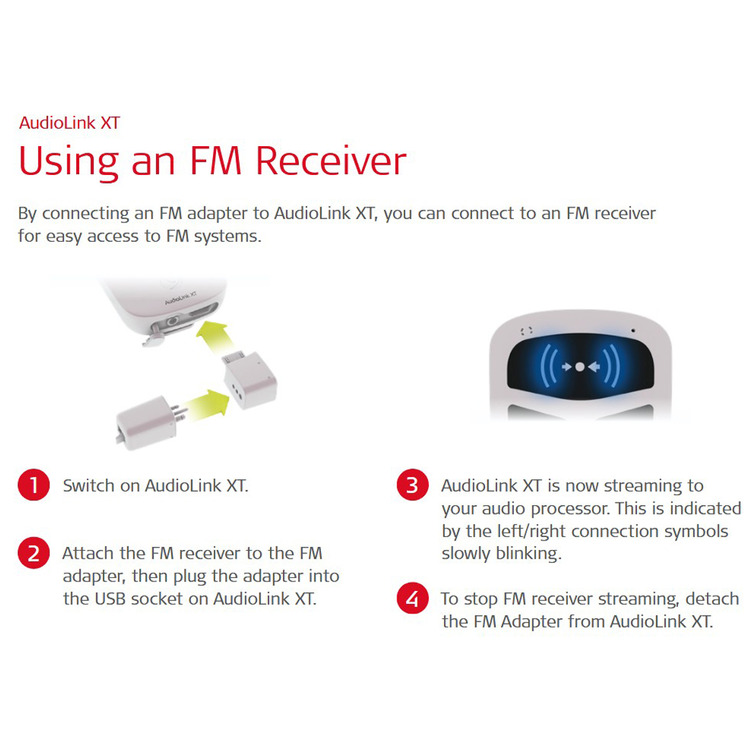 AudioLink XT

Using an FM Receiver

By connecting an FM adapter to AudioLink XT, you can connect to an FM receiver for easy access to FM systems.

AudioLink XT

1 Switch on AudioLink XT.

2 Attach the FM receiver to the FM adapter, then plug the adapter into the USB socket on AudioLink XT.

3 AudioLink XT is now streaming to your audio processor. This is indicated by the left/right connection symbols slowly blinking.

4 To stop FM receiver streaming, detach the FM Adapter from AudioLink XT.