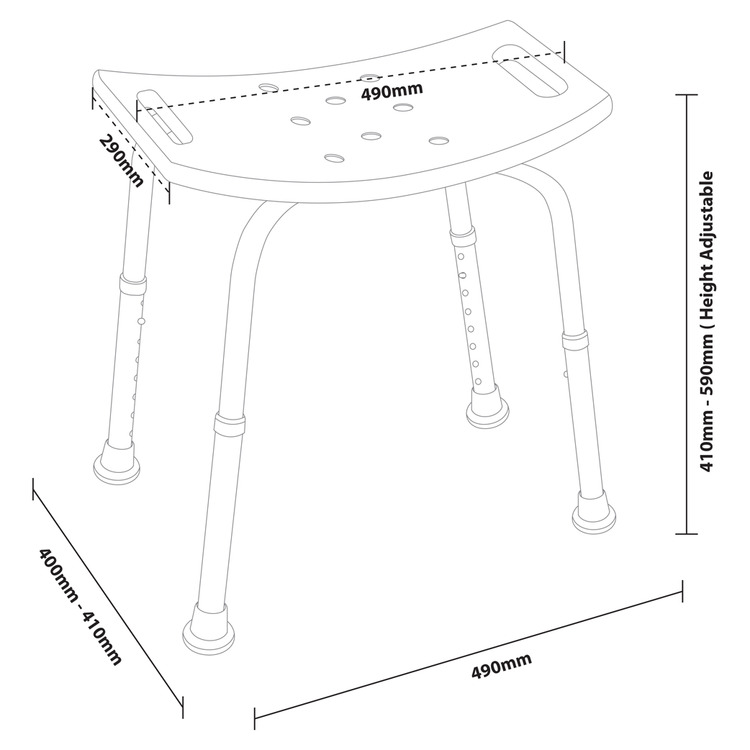 490mm

290mm

410mm - 590mm ( Height Adjustable

400mm - 410mm

490mm