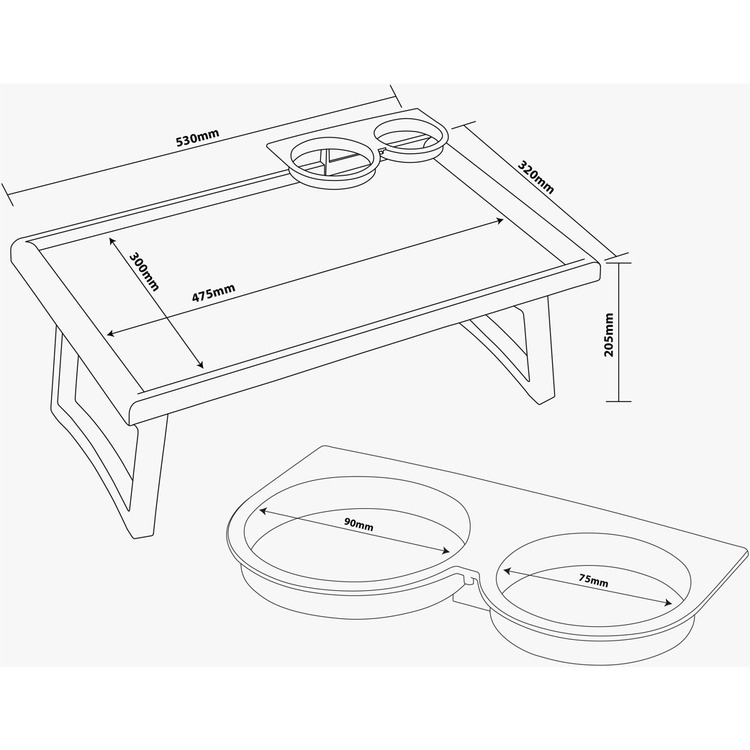 530mm
320mm
300mm
475mm
205mm
90mm
75mm