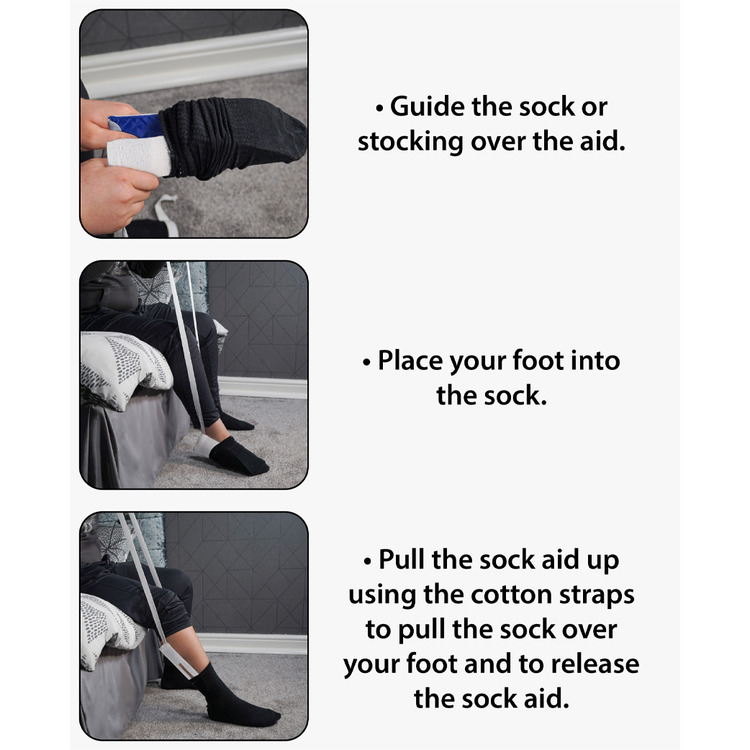 • Guide the sock or stocking over the aid.

• Place your foot into the sock.

• Pull the sock aid up using the cotton straps to pull the sock over your foot and to release the sock aid.