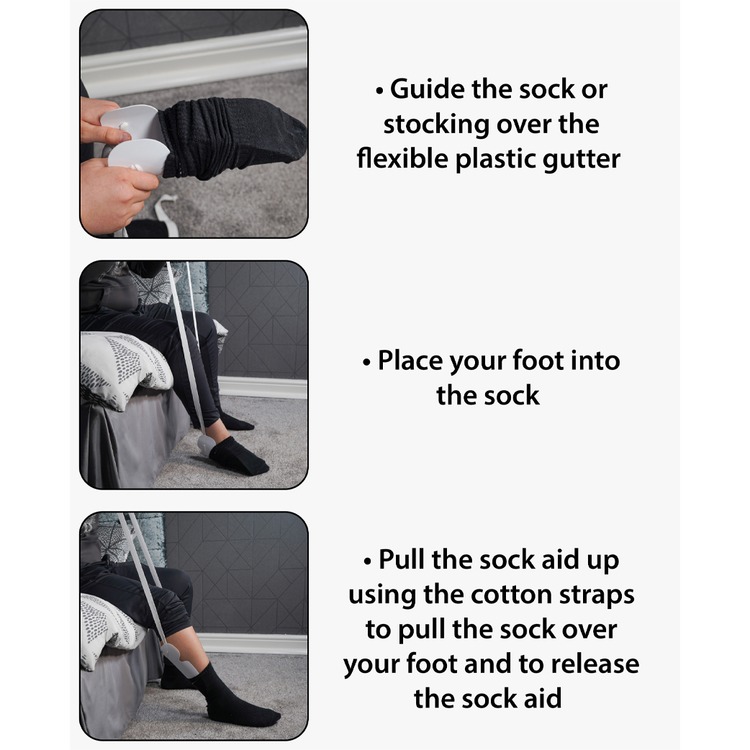 • Guide the sock or stocking over the flexible plastic gutter

• Place your foot into the sock

• Pull the sock aid up using the cotton straps to pull the sock over your foot and to release the sock aid