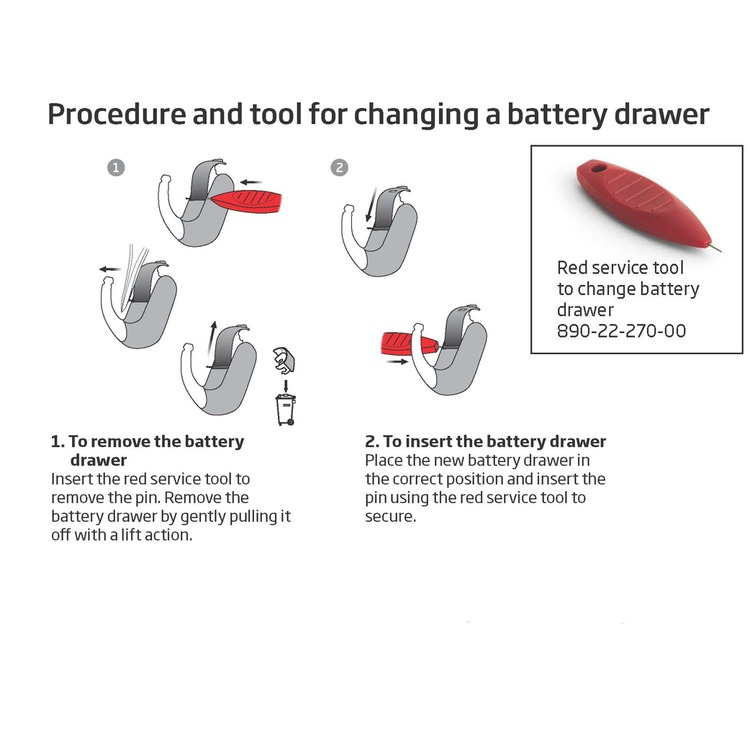 Procedure and tool for changing a battery drawer

1

2

Red service tool to change battery drawer 890-22-270-00

1. To remove the battery drawer
Insert the red service tool to remove the pin. Remove the battery drawer by gently pulling it off with a lift action.

2. To insert the battery drawer
Place the new battery drawer in the correct position and insert the pin using the red service tool to secure.