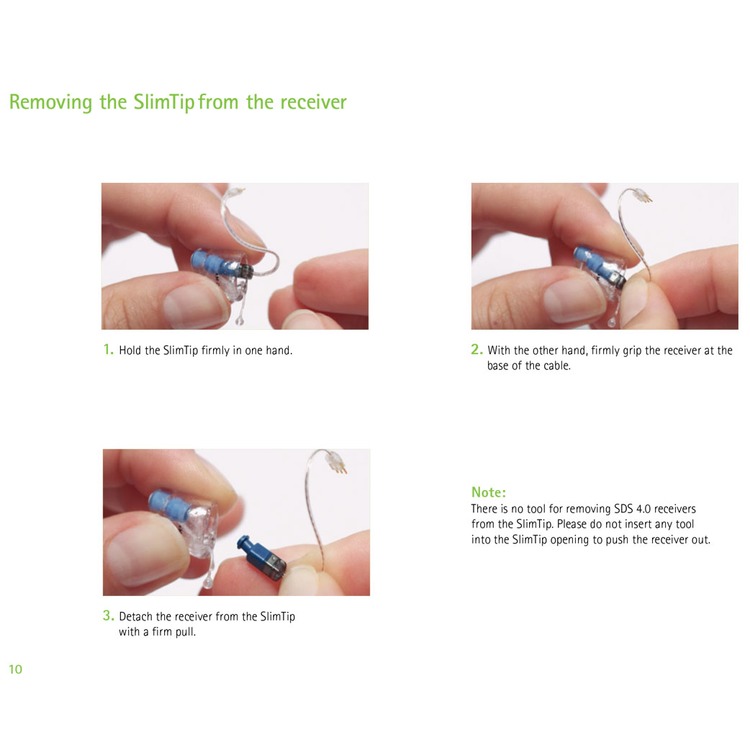 Removing the SlimTip from the receiver

1. Hold the SlimTip firmly in one hand.

2. With the other hand, firmly grip the receiver at the base of the cable.

3. Detach the receiver from the SlimTip with a firm pull.

Note:
There is no tool for removing SDS 4.0 receivers from the SlimTip. Please do not insert any tool into the SlimTip opening to push the receiver out.

10