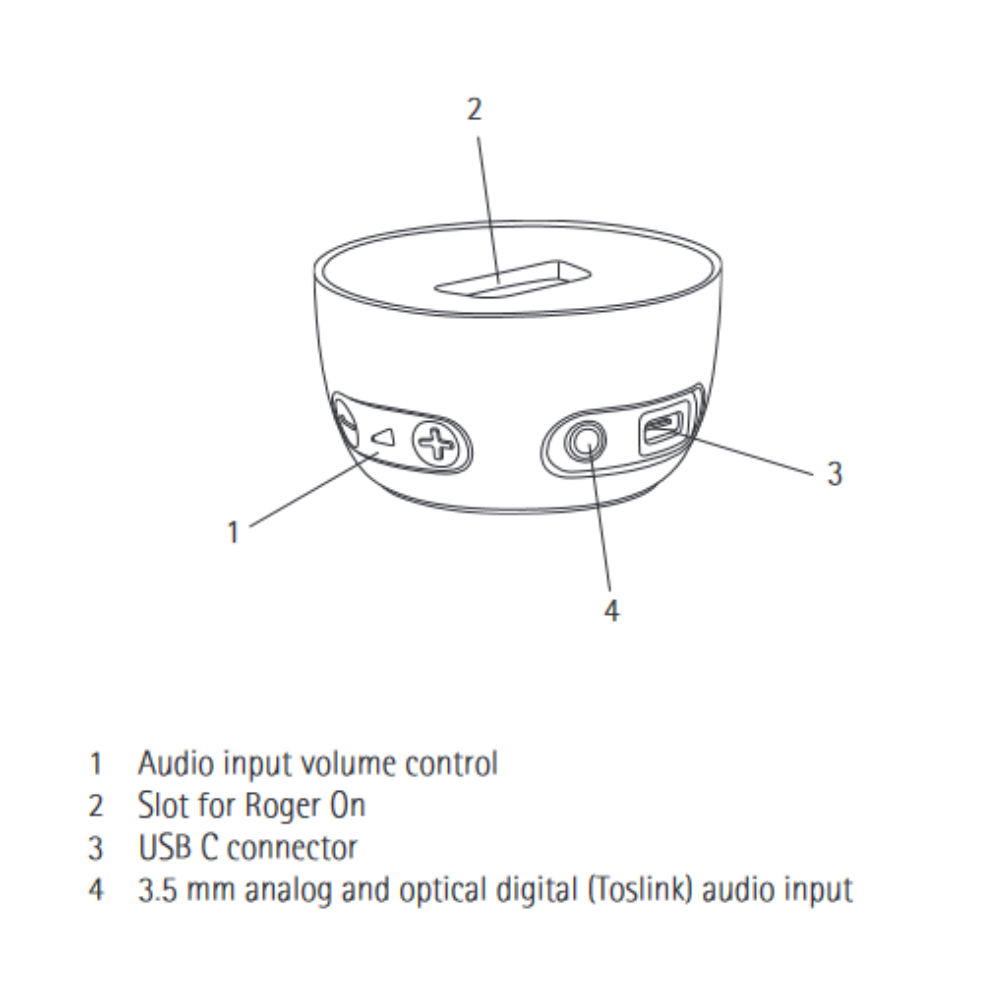 2

3

1

4

1 Audio input volume control
2 Slot for Roger On
3 USB C connector
4 3.5 mm analog and optical digital (Toslink) audio input