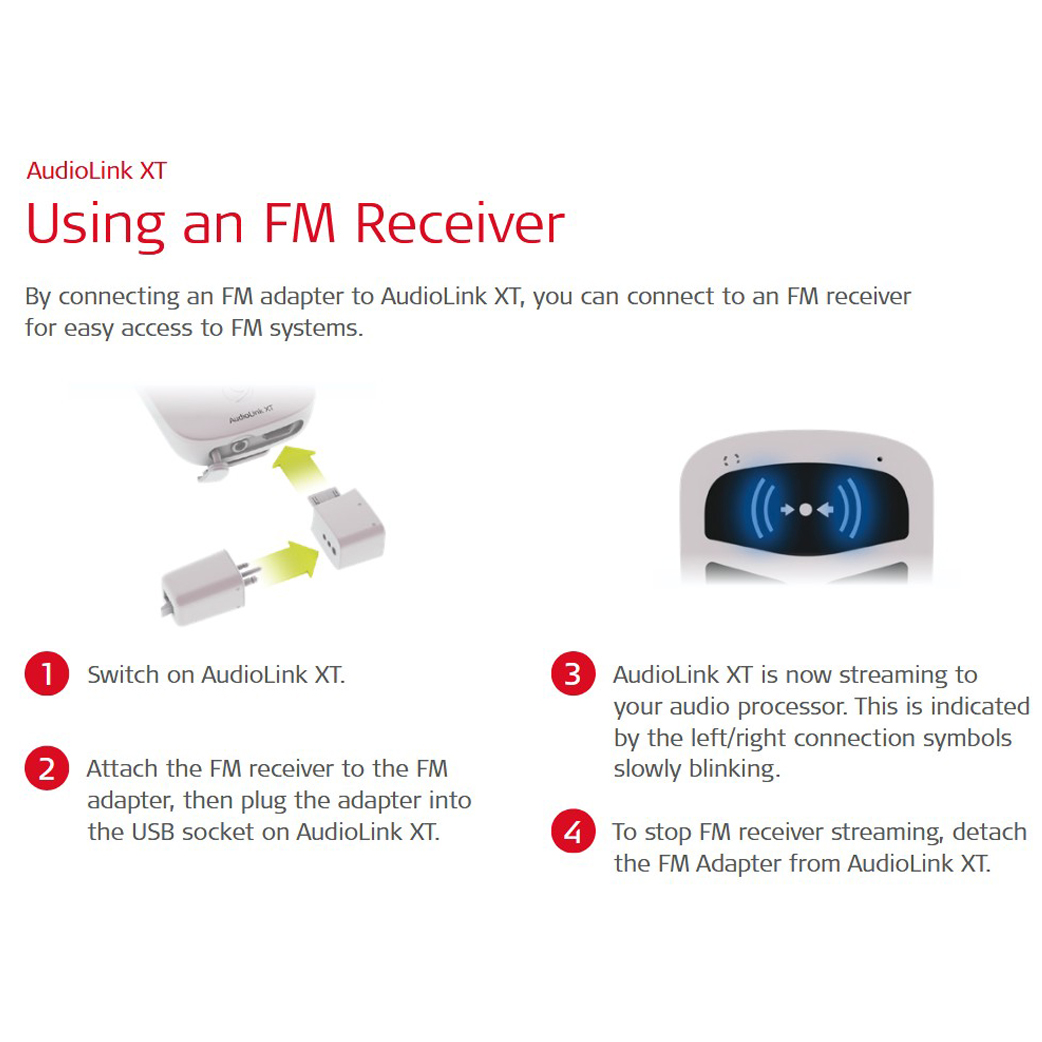 AudioLink XT

Using an FM Receiver

By connecting an FM adapter to AudioLink XT, you can connect to an FM receiver for easy access to FM systems.

AudioLink XT

1 Switch on AudioLink XT.

2 Attach the FM receiver to the FM adapter, then plug the adapter into the USB socket on AudioLink XT.

3 AudioLink XT is now streaming to your audio processor. This is indicated by the left/right connection symbols slowly blinking.

4 To stop FM receiver streaming, detach the FM Adapter from AudioLink XT.