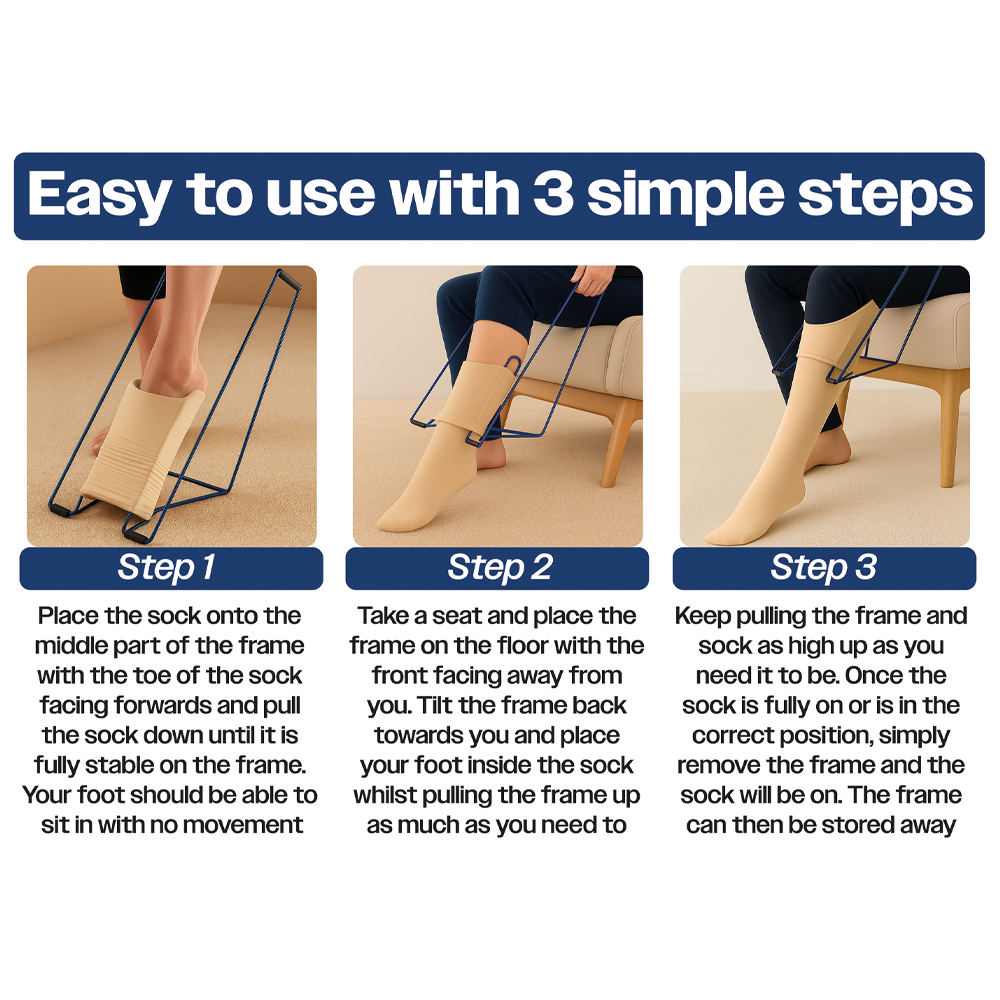 Easy to use with 3 simple steps

Step 1

Place the sock onto the middle part of the frame with the toe of the sock facing forwards and pull the sock down until it is fully stable on the frame. Your foot should be able to sit in with no movement

Step 2

Take a seat and place the frame on the floor with the front facing away from you. Tilt the frame back towards you and place your foot inside the sock whilst pulling the frame up as much as you need to

Step 3

Keep pulling the frame and sock as high up as you need it to be. Once the sock is fully on or is in the correct position, simply remove the frame and the sock will be on. The frame can then be stored away