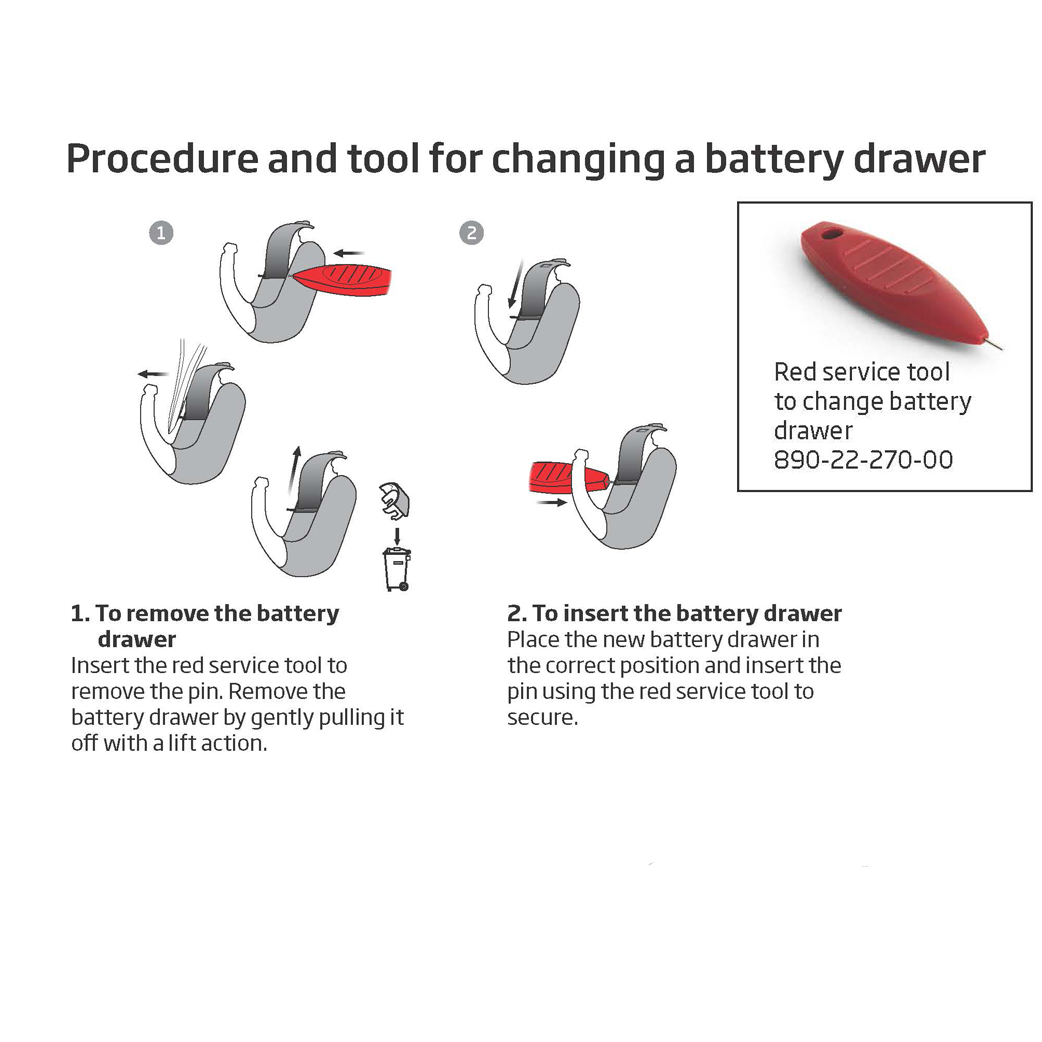 Procedure and tool for changing a battery drawer

1

2

Red service tool to change battery drawer 890-22-270-00

1. To remove the battery drawer
Insert the red service tool to remove the pin. Remove the battery drawer by gently pulling it off with a lift action.

2. To insert the battery drawer
Place the new battery drawer in the correct position and insert the pin using the red service tool to secure.